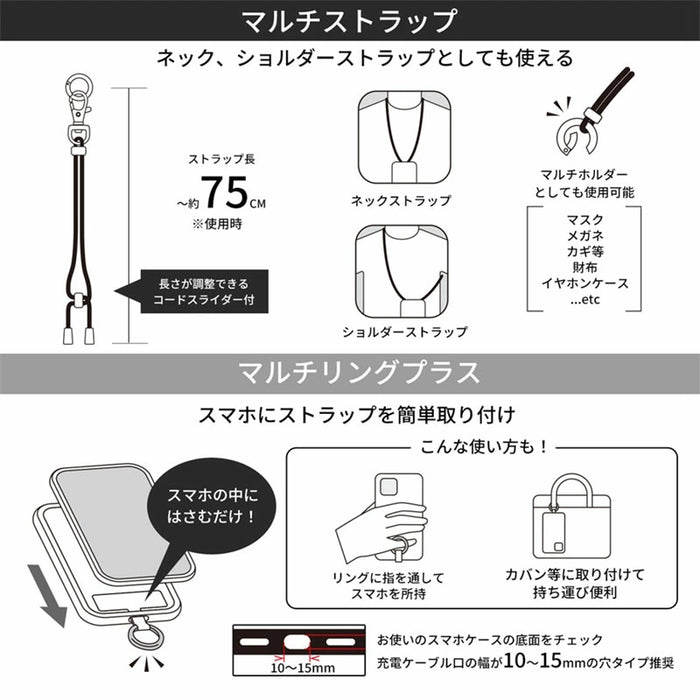 マルチストラップ

ネック、ショルダーストラップとしても使える

ストラップ長
~約75CM
※使用時

長さが調整できる
コードスライダー付

ネックストラップ

ショルダーストラップ

マルチホルダー
としても使用可能

マスク
メガネ
カギ等
財布
イヤホンケース
...etc

マルチリングプラス

スマホにストラップを簡単取り付け

スマホの中に
はさむだけ！

こんな使い方も！

リングに指を通して
スマホを所持

カバン等に取り付けて
持ち運び便利

10~15mm

お使いのスマホケースの底面をチェック
充電ケーブル口の幅が10~15mmの穴タイプ推奨