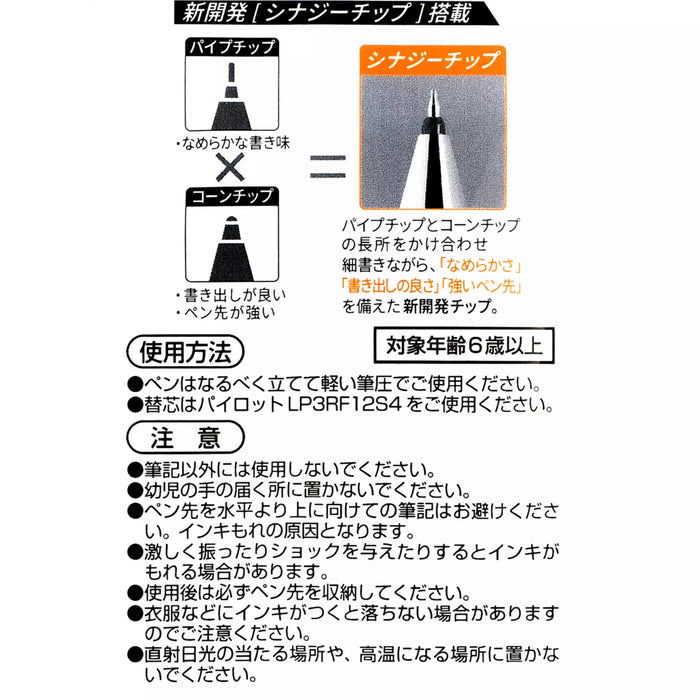 新開発［シナジーチップ］搭載

パイプチップ

・なめらかな書き味

×

コーンチップ

・書き出しが良い
・ペン先が強い

＝

シナジーチップ

パイプチップとコーンチップの長所をかけ合わせ細書きながら、「なめらかさ」「書き出しの良さ」「強いペン先」を備えた新開発チップ。

使用方法

対象年齢6歳以上

●ペンはなるべく立てて軽い筆圧でご使用ください。
●替芯はパイロットLP3RF12S4をご使用ください。

注　意

●筆記以外には使用しないでください。
●幼児の手の届く所に置かないでください。
●ペン先を水平より上に向けての筆記はお避けください。インキもれの原因となります。
●激しく振ったりショックを与えたりするとインキがもれる場合があります。
●使用後は必ずペン先を収納してください。
●衣服などにインキがつくと落ちない場合がありますのでご注意ください。
●直射日光の当たる場所や、高温になる場所に置かないでください。