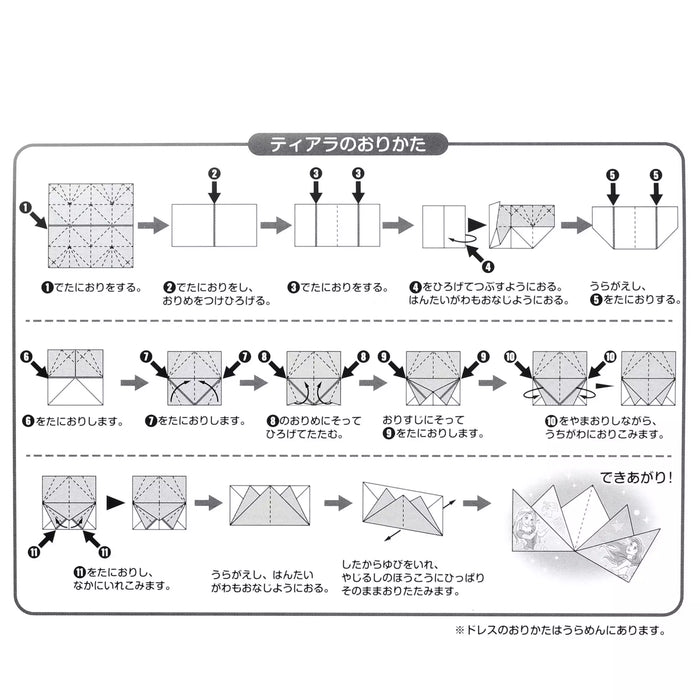 ティアラのおりかた

❶ ❷ ❸ ❸ ❹ ❺ ❺

❶でたにおりをする。

❷でたにおりをし、おりめをつけひろげる。

❸でたにおりをする。

❹をひろげてつぶすようにおる。はんたいがわもおなじようにおる。

うらがえし、❺をたにおりする。

❻ ❼ ❼ ❽ ❽ ❾ ❾ ❿ ❿

❻をたにおりします。

❼をたにおりします。

❽のおりめにそってひろげてたたむ。

おりすじにそって❾をたにおりします。

❿をやまおりしながら、うちがわにおりこみます。

⓫ ⓫

⓫をたにおりし、なかにいれこみます。

うらがえし、はんたいがわもおなじようにおる。

したからゆびをいれ、やじるしのほうこうにひっぱりそのままおりたたみます。

できあがり！

※ドレスのおりかたはうらめんにあります。