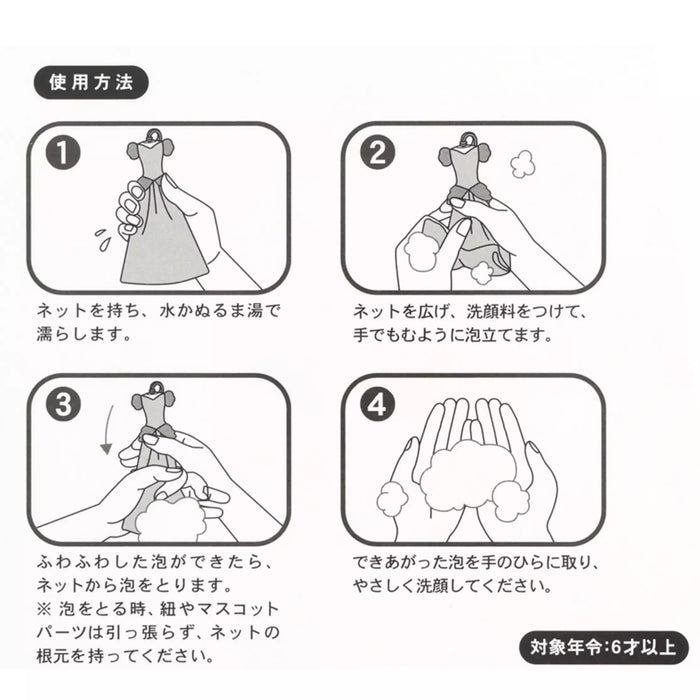 使用方法

1

ネットを持ち、水かぬるま湯で濡らします。

2

ネットを広げ、洗顔料をつけて、手でもむように泡立てます。

3

ふわふわした泡ができたら、ネットから泡をとります。
※ 泡をとる時、紐やマスコットパーツは引っ張らず、ネットの根元を持ってください。

4

できあがった泡を手のひらに取り、やさしく洗顔してください。

対象年令:6才以上